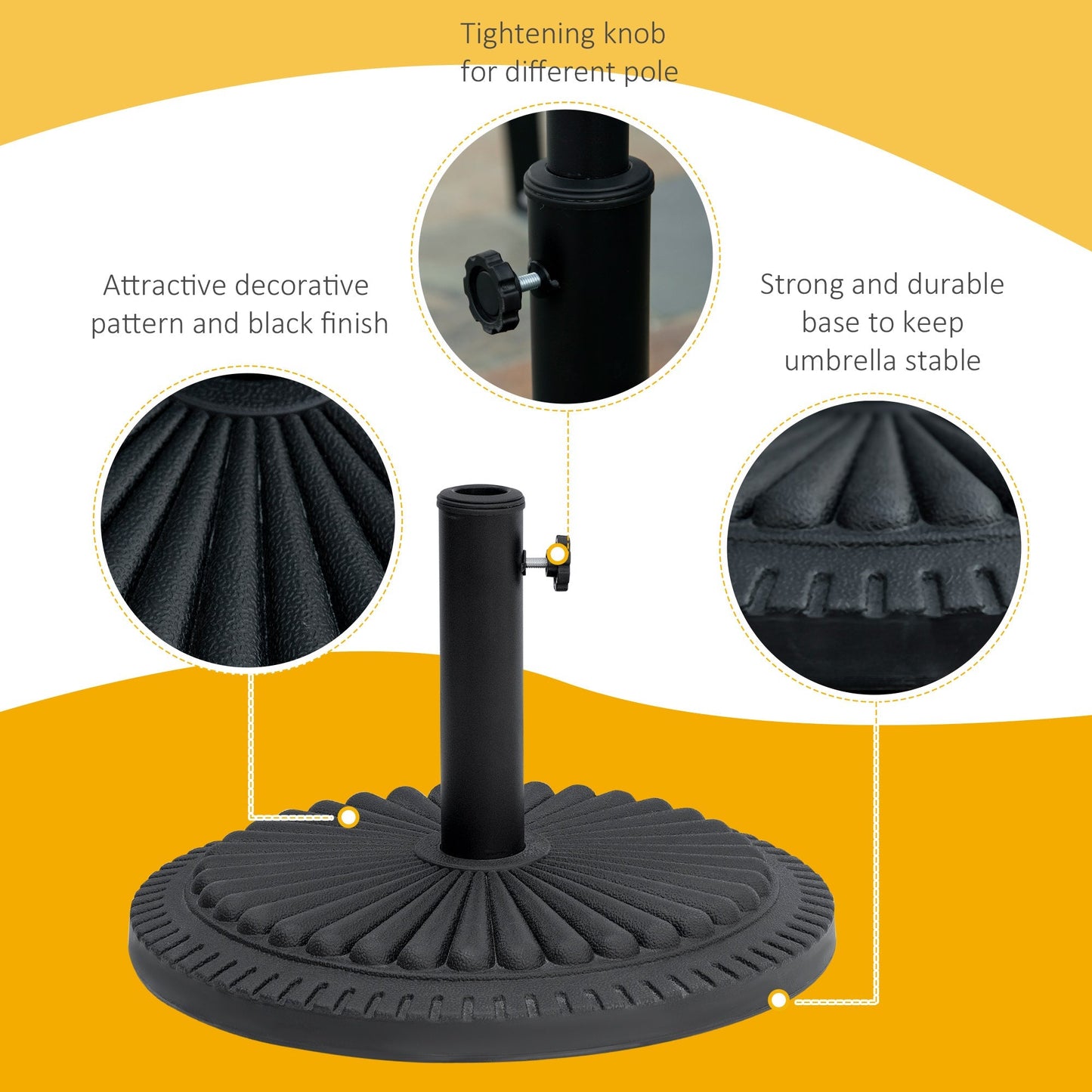 Tightening knob for different pole

Attractive decorative pattern and black finish

Strong and durable base to keep umbrella stable