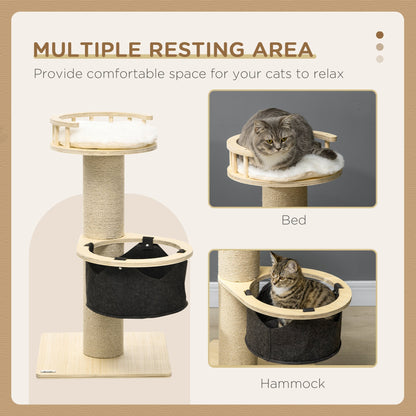 MULTIPLE RESTING AREA

Provide comfortable space for your cats to relax

Bed

Hammock